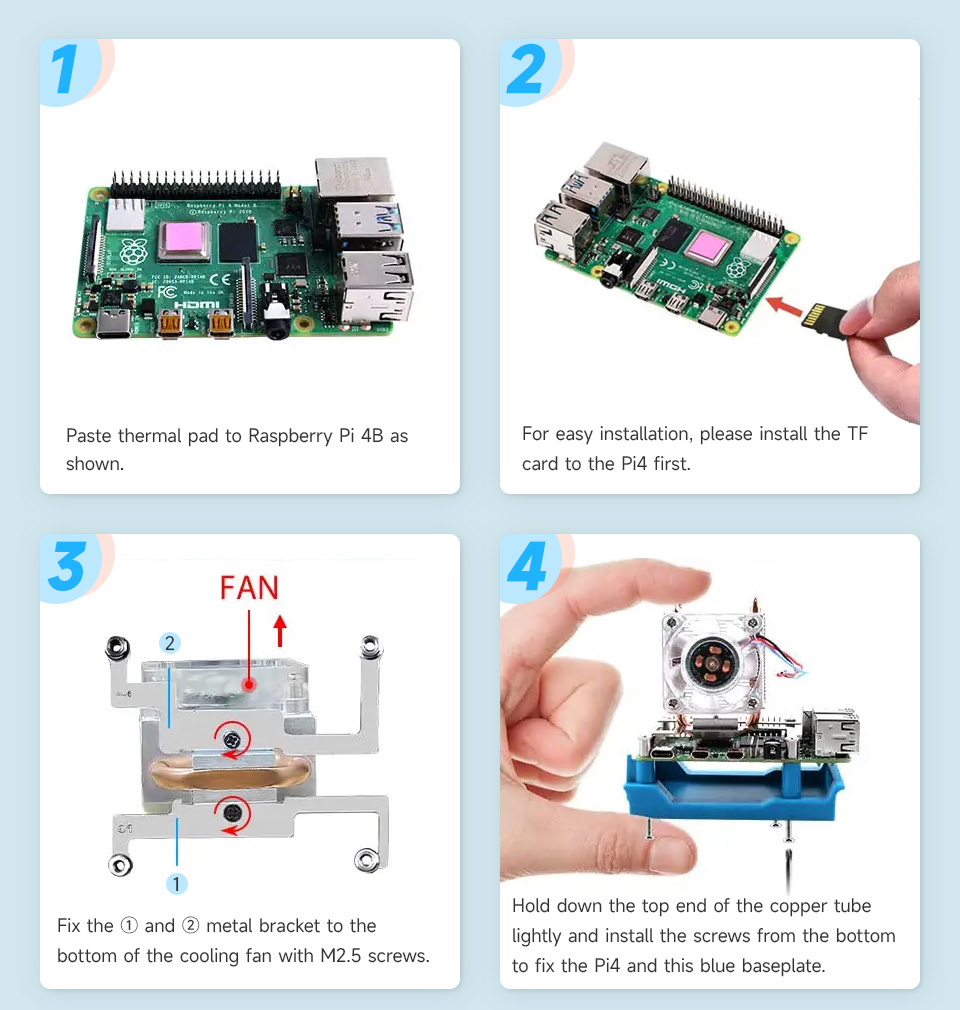 1

Paste thermal pad to Raspberry Pi 4B as shown.

2

For easy installation, please install the TF card to the Pi4 first.

3

FAN

2

1

Fix the ① and ② metal bracket to the bottom of the cooling fan with M2.5 screws.

4

Hold down the top end of the copper tube lightly and install the screws from the bottom to fix the Pi4 and this blue baseplate.