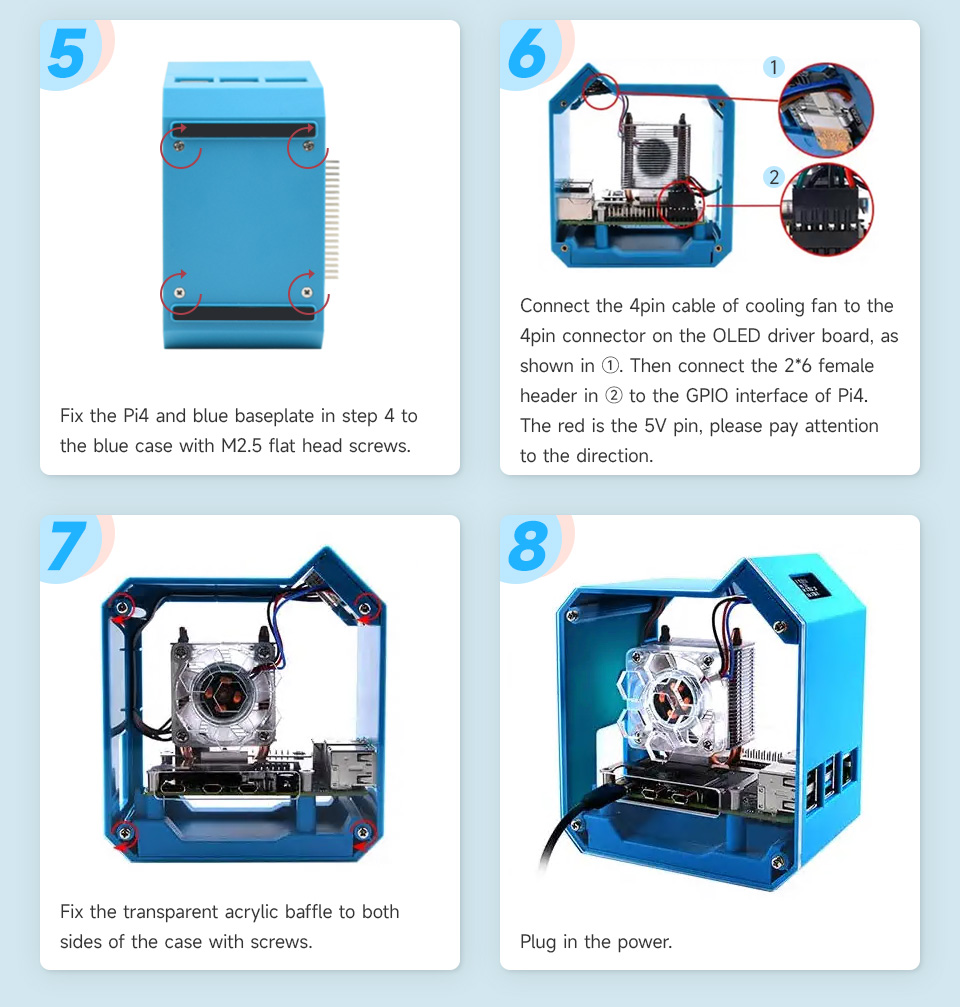 5

Fix the Pi4 and blue baseplate in step 4 to the blue case with M2.5 flat head screws.

6

1

2

Connect the 4pin cable of cooling fan to the 4pin connector on the OLED driver board, as shown in ①. Then connect the 2*6 female header in ② to the GPIO interface of Pi4. The red is the 5V pin, please pay attention to the direction.

7

Fix the transparent acrylic baffle to both sides of the case with screws.

8

Plug in the power.